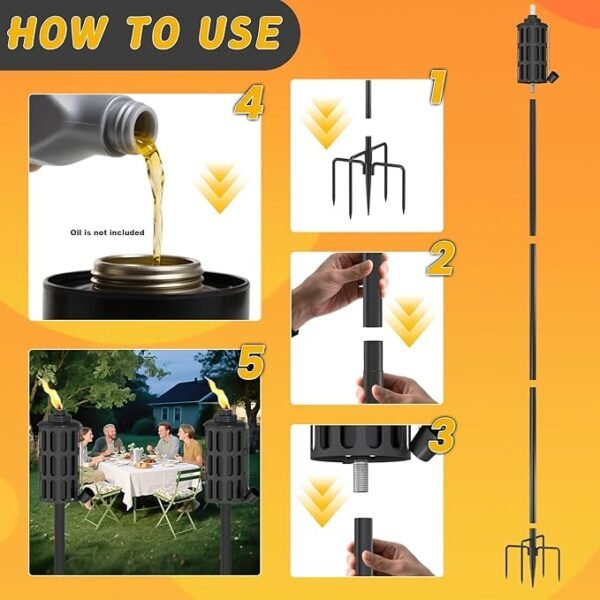 HOW TO USE

4

Oil is not included

1

2

5

3