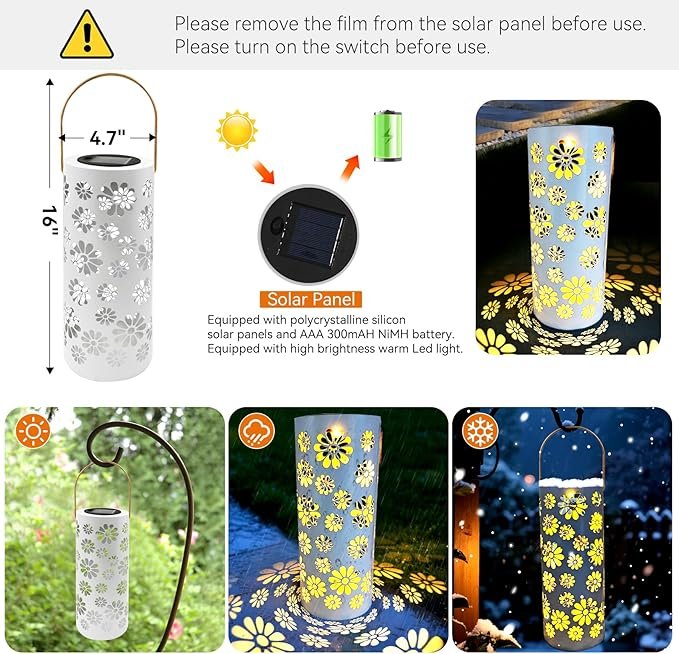 Please remove the film from the solar panel before use.
Please turn on the switch before use.

4.7"

16"

Solar Panel

Equipped with polycrystalline silicon solar panels and AAA 300mAH NiMH battery.
Equipped with high brightness warm Led light.