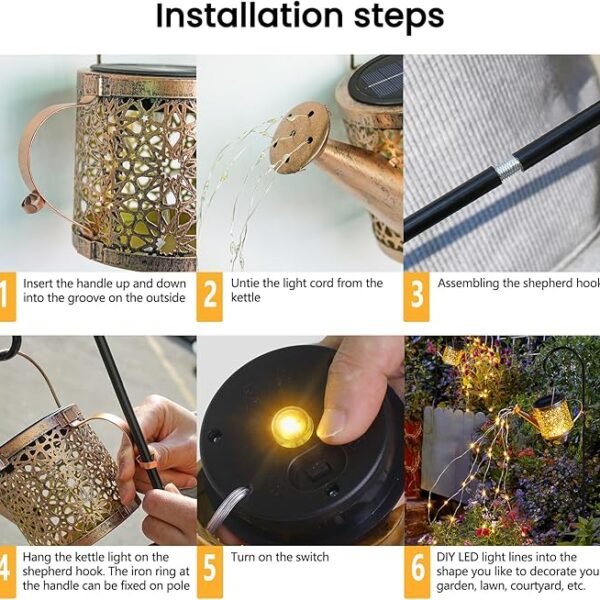 Installation steps

1 Insert the handle up and down into the groove on the outside

2 Untie the light cord from the kettle

3 Assembling the shepherd hook

4 Hang the kettle light on the shepherd hook. The iron ring at the handle can be fixed on pole

5 Turn on the switch

6 DIY LED light lines into the shape you like to decorate you garden, lawn, courtyard, etc.